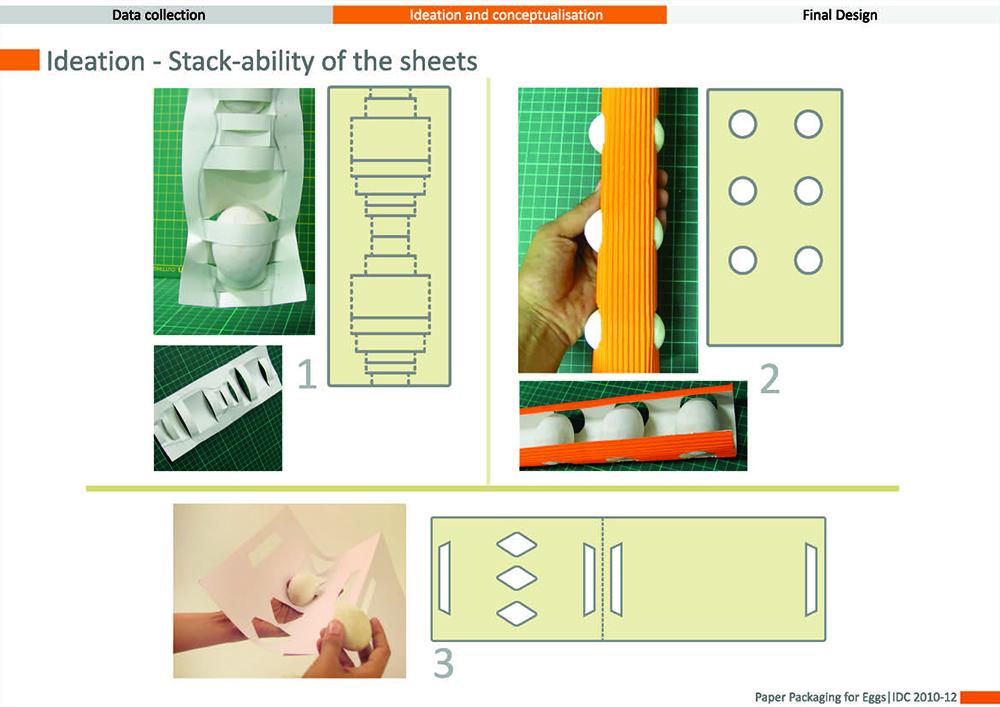 Data collection
Ideation and conceptualisation
Final Design

Ideation - Stack-ability of the sheets

1

2

3

Paper Packaging for Eggs|IDC 2010-12