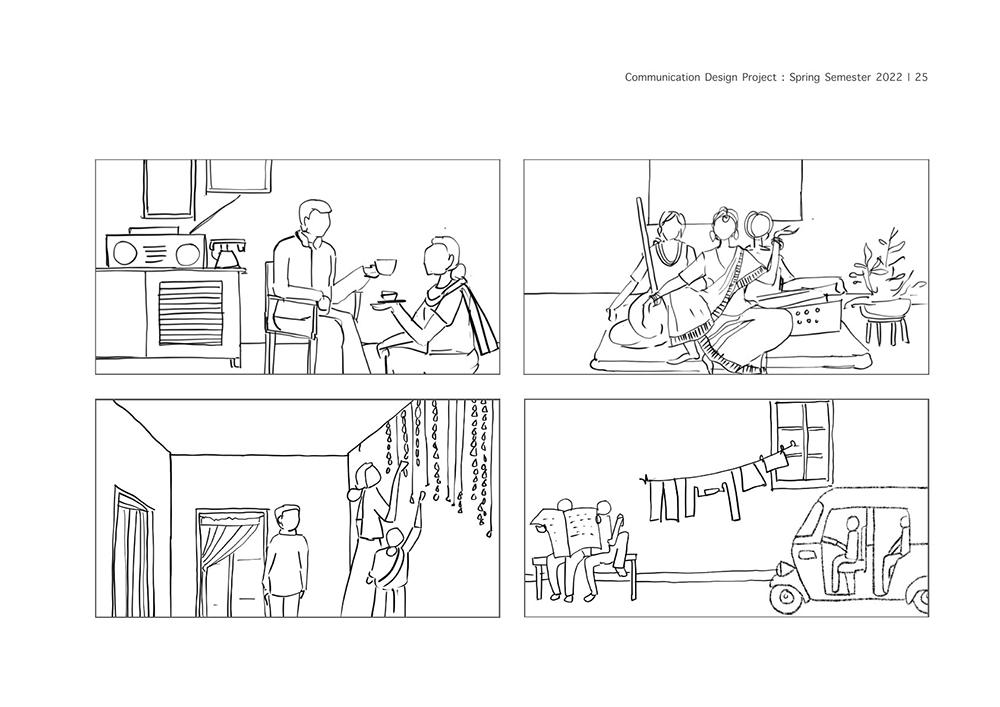 Communication Design Project : Spring Semester 2022 | 25