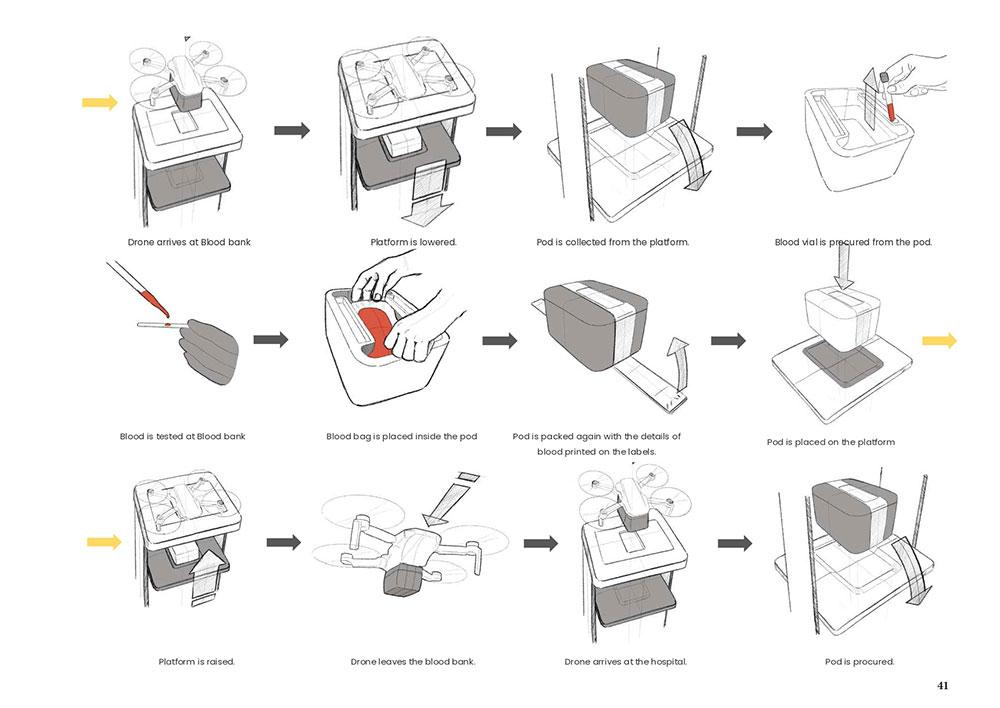 Drone arrives at Blood bank

Platform is lowered.

Pod is collected from the platform.

Blood vial is procured from the pod.

Blood is tested at Blood bank

Blood bag is placed inside the pod

Pod is packed again with the details of blood printed on the labels.

Pod is placed on the platform

Platform is raised.

Drone leaves the blood bank.

Drone arrives at the hospital.

Pod is procured.

41