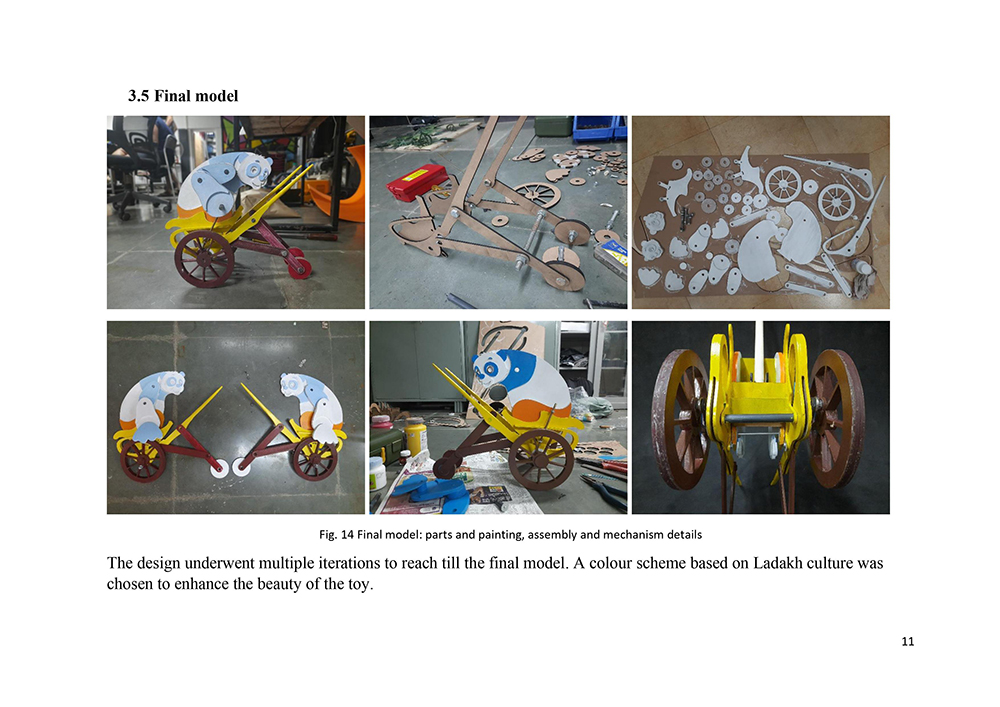 3.5 Final model

Fig. 14 Final model: parts and painting, assembly and mechanism details

The design underwent multiple iterations to reach till the final model. A colour scheme based on Ladakh culture was chosen to enhance the beauty of the toy.

11