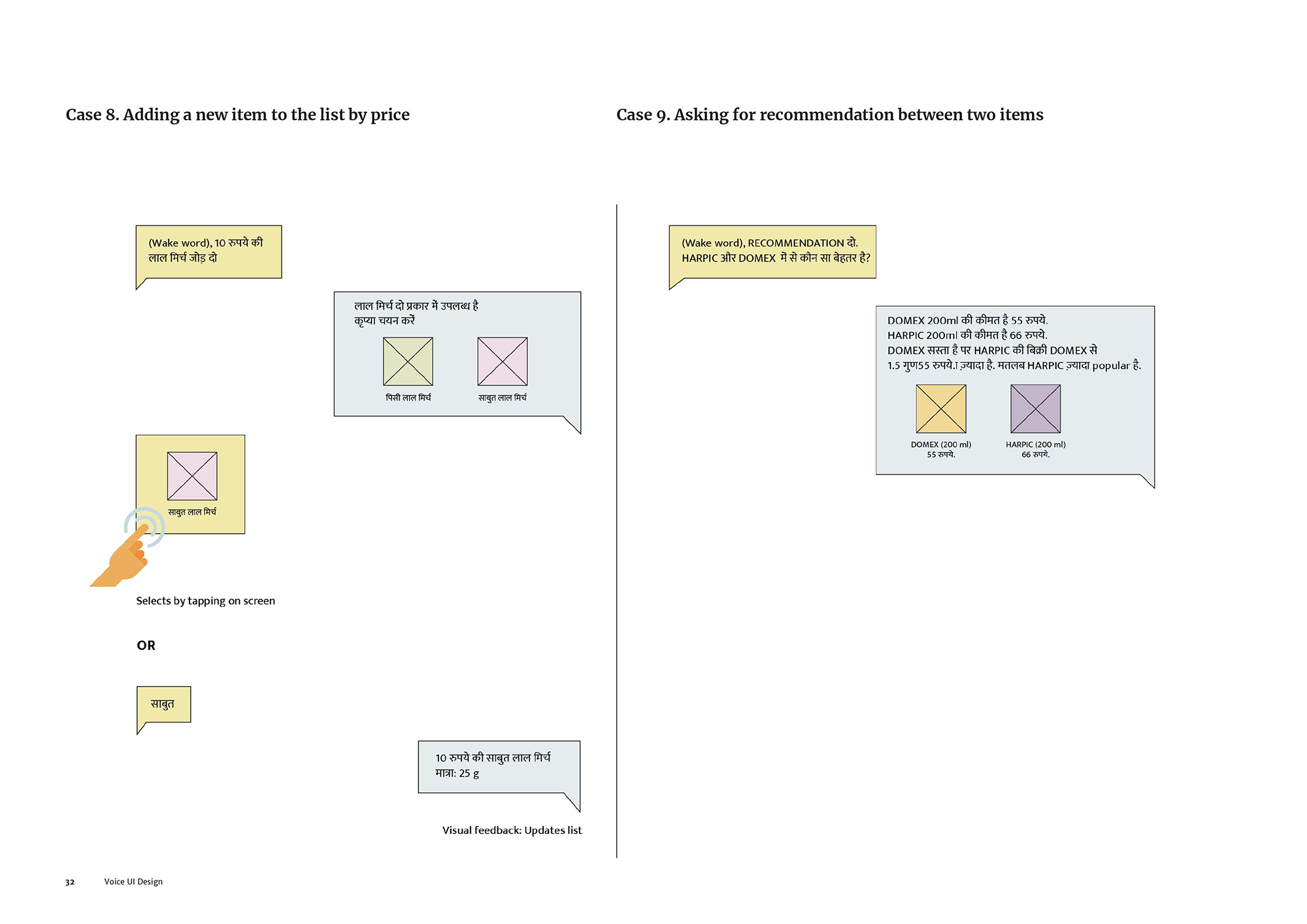 Case 8. Adding a new item to the list by price

(Wake word), 10 रुपये की लाल मिर्च जोड़ दो

लाल मिर्च दो प्रकार में उपलब्ध है
कृप्या चयन करें

पिसी लाल मिर्च

साबुत लाल मिर्च

साबुत लाल मिर्च

Selects by tapping on screen

OR

साबुत

10 रुपये की साबुत लाल मिर्च
मात्रा: 25 g

Visual feedback: Updates list

Case 9. Asking for recommendation between two items

(Wake word), RECOMMENDATION दो.
HARPIC और DOMEX में से कौन सा बेहतर है?

DOMEX 200ml की कीमत है 55 रुपये.
HARPIC 200ml की कीमत है 66 रुपये.
DOMEX सस्ता है पर HARPIC की बिक्री DOMEX से 1.5 गुण55 रुपये.ा ज़्यादा है. मतलब HARPIC ज़्यादा popular है.

DOMEX (200 ml)
55 रुपये.

HARPIC (200 ml)
66 रुपये.

32 Voice UI Design