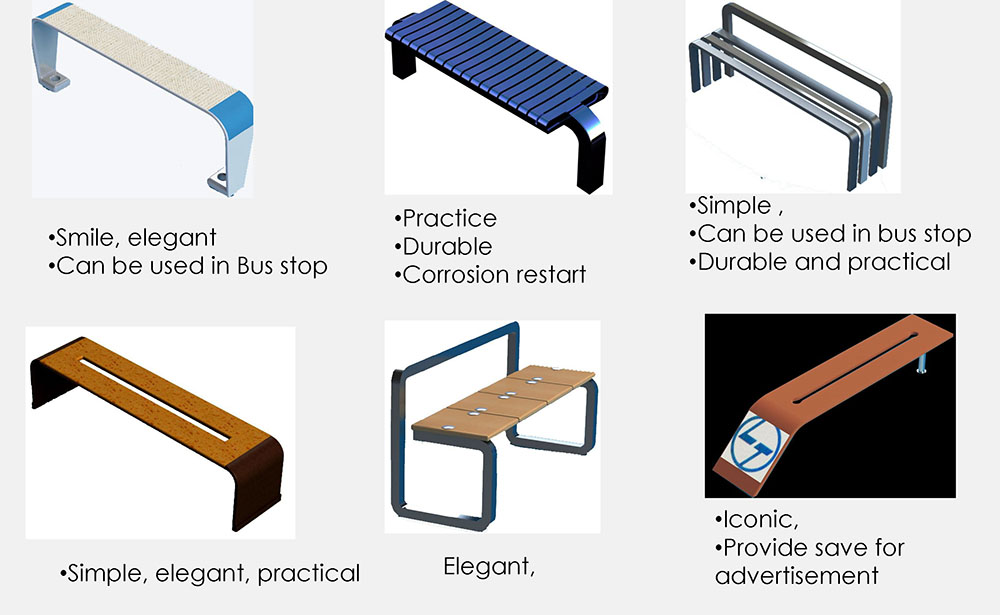 •Smile, elegant
•Can be used in Bus stop

•Practice
•Durable
•Corrosion restart

•Simple ,
•Can be used in bus stop
•Durable and practical

•Simple, elegant, practical

Elegant,

•Iconic,
•Provide save for advertisement