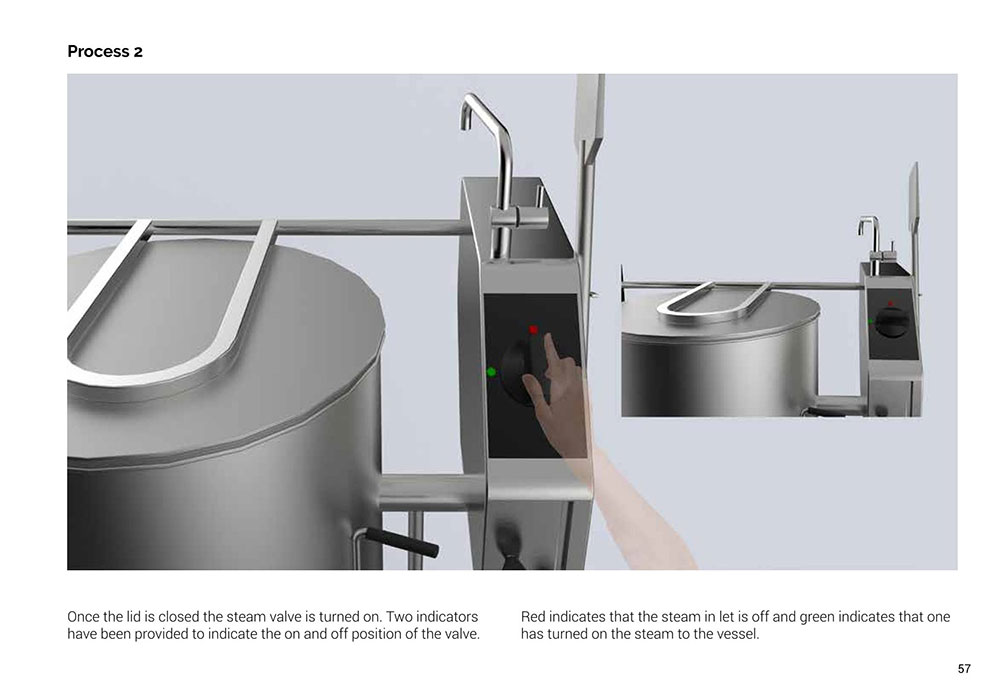 Process 2

Once the lid is closed the steam valve is turned on. Two indicators have been provided to indicate the on and off position of the valve.

Red indicates that the steam in let is off and green indicates that one has turned on the steam to the vessel.

57