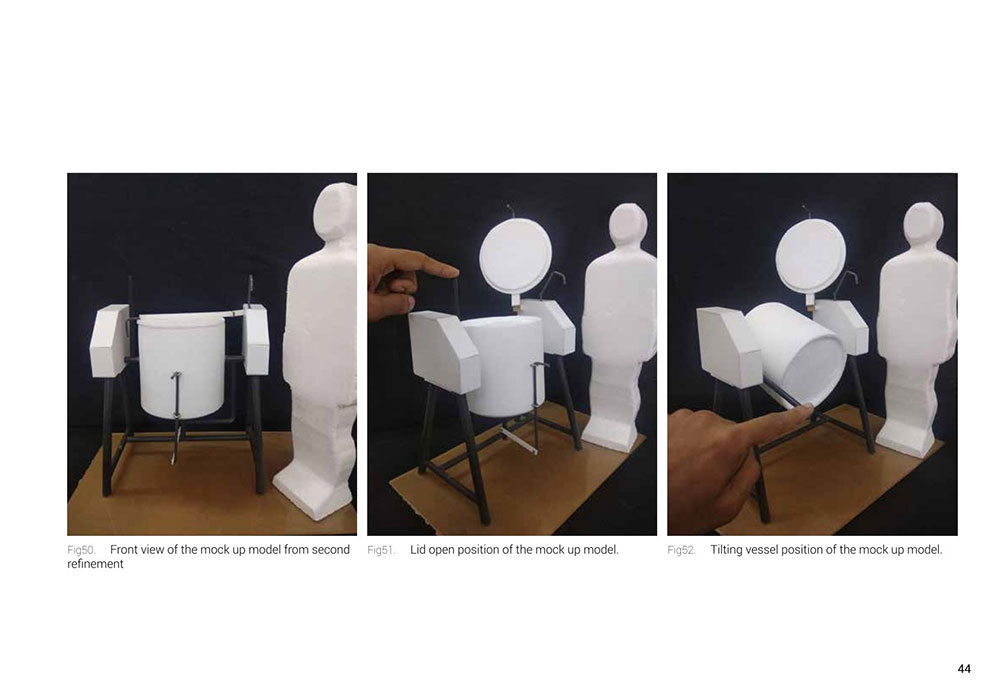 Fig50. Front view of the mock up model from second refinement

Fig51. Lid open position of the mock up model.

Fig52. Tilting vessel position of the mock up model.

44