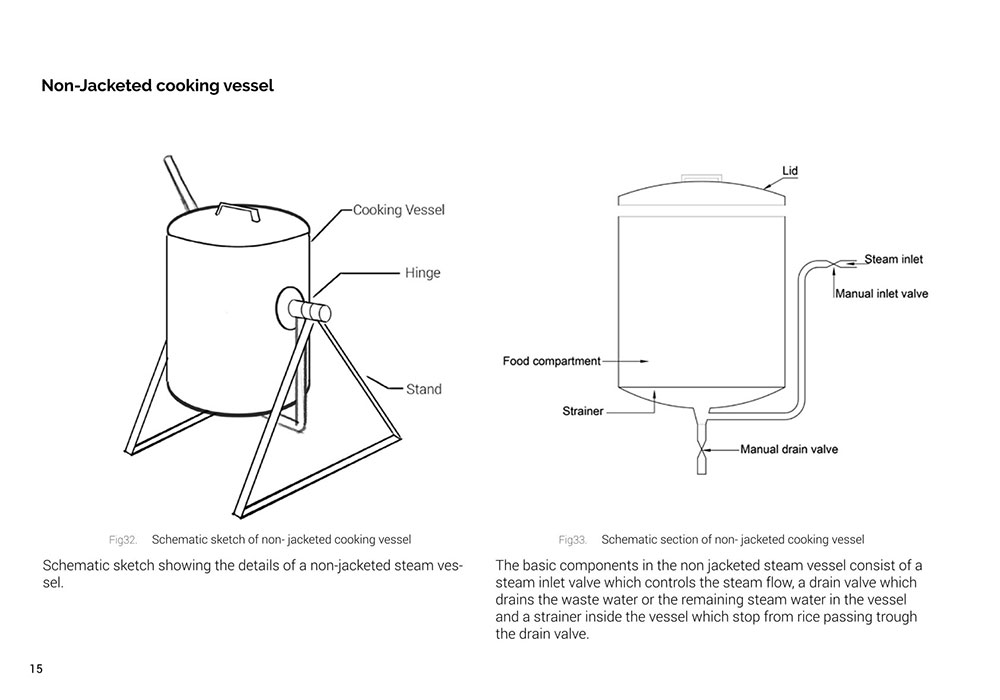 Non-Jacketed cooking vessel

Cooking Vessel

Hinge

Stand

Fig32. Schematic sketch of non- jacketed cooking vessel

Schematic sketch showing the details of a non-jacketed steam vessel.

Lid

Steam inlet

Manual inlet valve

Food compartment

Strainer

Manual drain valve

Fig33. Schematic section of non- jacketed cooking vessel

The basic components in the non jacketed steam vessel consist of a steam inlet valve which controls the steam flow, a drain valve which drains the waste water or the remaining steam water in the vessel and a strainer inside the vessel which stop from rice passing trough the drain valve.

15