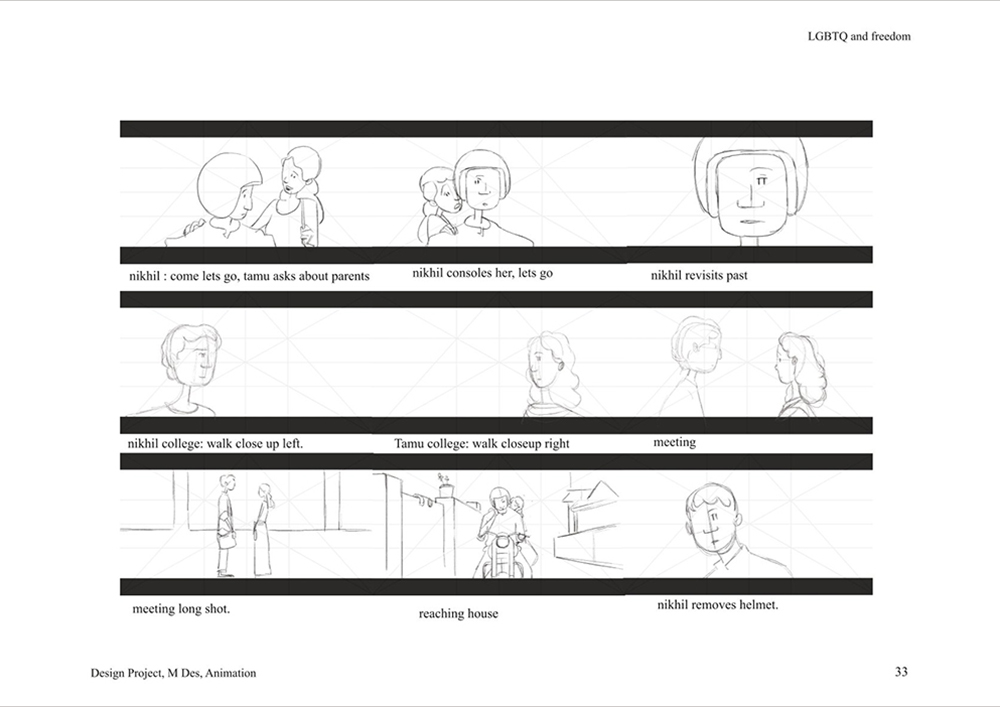 LGBTQ and freedom

nikhil : come lets go, tamu asks about parents

nikhil consoles her, lets go

nikhil revisits past

nikhil college: walk close up left.

Tamu college: walk closeup right

meeting

meeting long shot.

reaching house

nikhil removes helmet.

Design Project, M Des, Animation

33