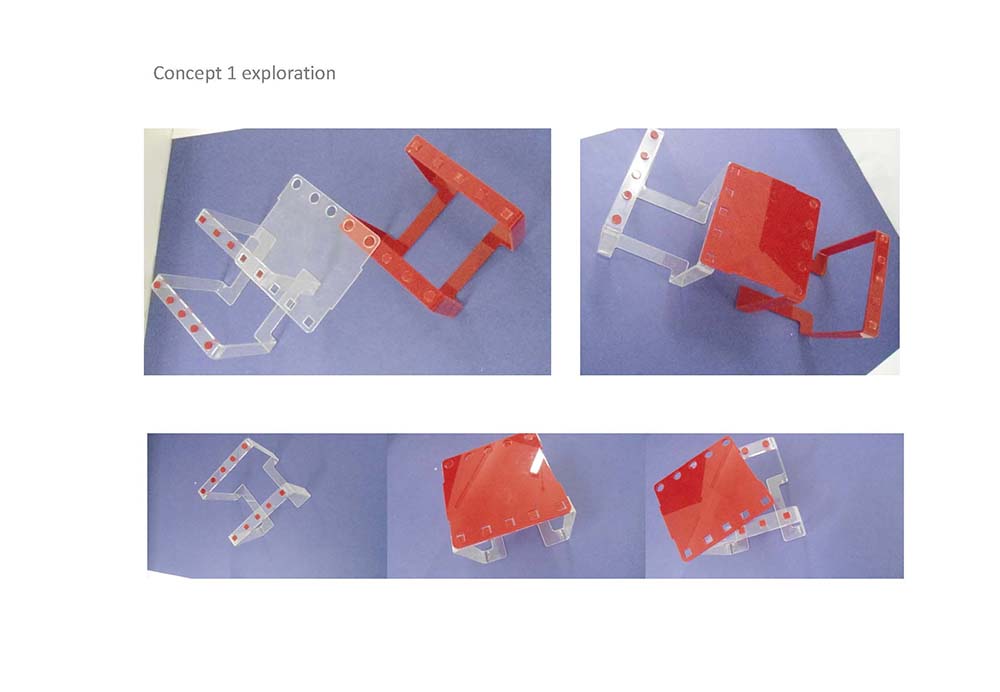 Concept 1 exploration