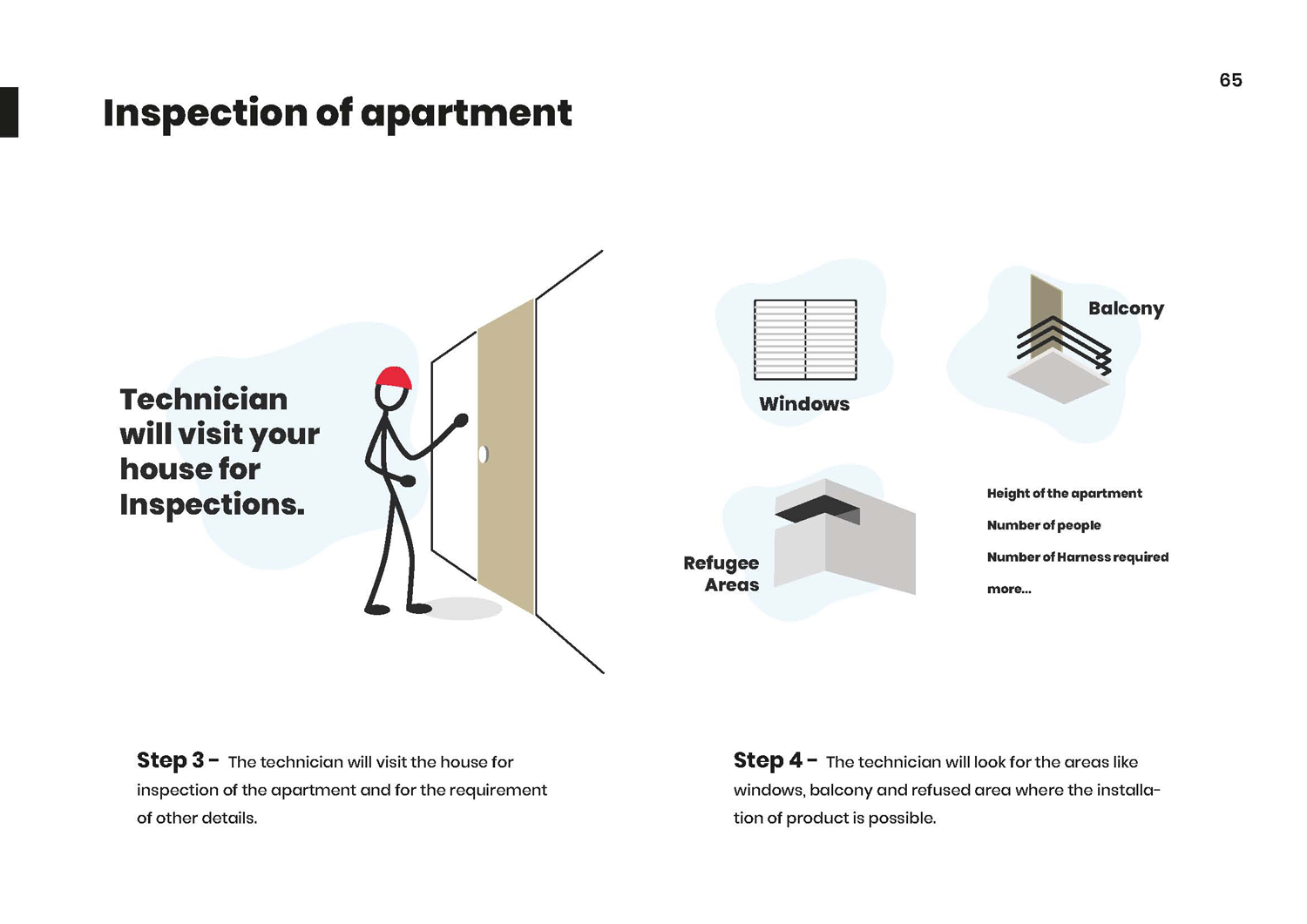 65

Inspection of apartment

Technician will visit your house for Inspections.

Windows

Balcony

Refugee Areas

Height of the apartment

Number of people

Number of Harness required

more...

Step 3 - The technician will visit the house for inspection of the apartment and for the requirement of other details.

Step 4 - The technician will look for the areas like windows, balcony and refused area where the installation of product is possible.