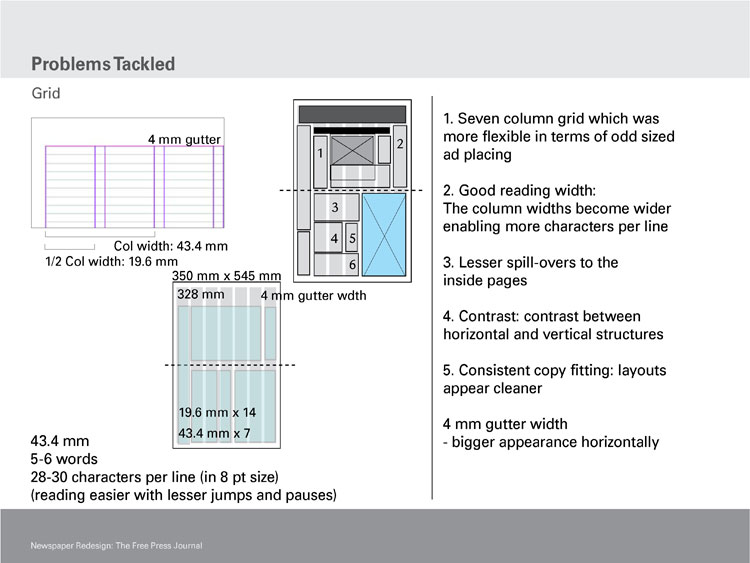 Problems Tackled

Grid

4 mm gutter

Col width: 43.4 mm

1/2 Col width: 19.6 mm

1

2

3

4

5

6

350 mm x 545 mm

328 mm

4 mm gutter wdth

19.6 mm x 14

43.4 mm x 7

43.4 mm
5-6 words
28-30 characters per line (in 8 pt size)
(reading easier with lesser jumps and pauses)

1. Seven column grid which was more flexible in terms of odd sized ad placing

2. Good reading width:
The column widths become wider enabling more characters per line

3. Lesser spill-overs to the inside pages

4. Contrast: contrast between horizontal and vertical structures

5. Consistent copy fitting: layouts appear cleaner

4 mm gutter width
- bigger appearance horizontally

Newspaper Redesign: The Free Press Journal