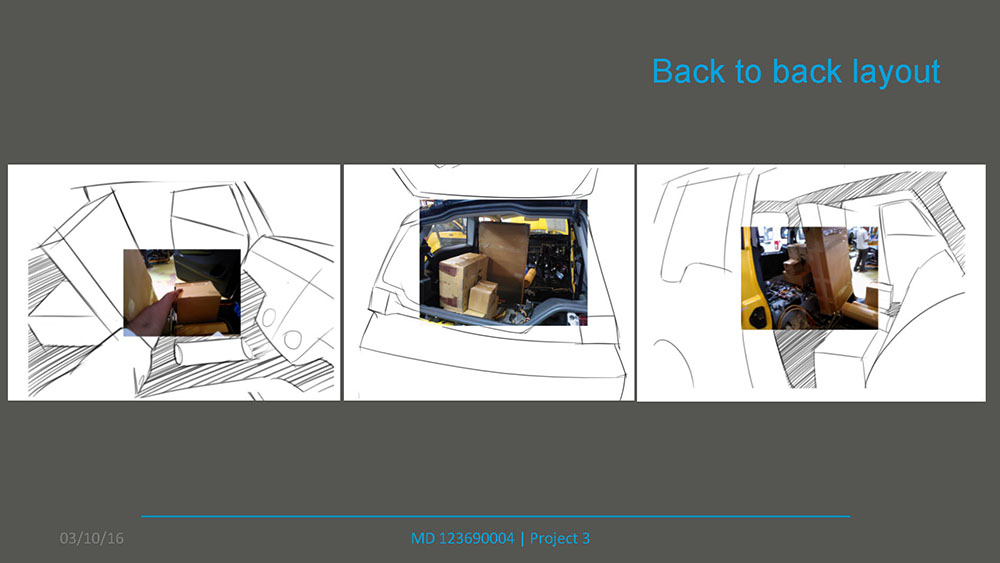 Back to back layout

03/10/16

MD 123690004 | Project 3