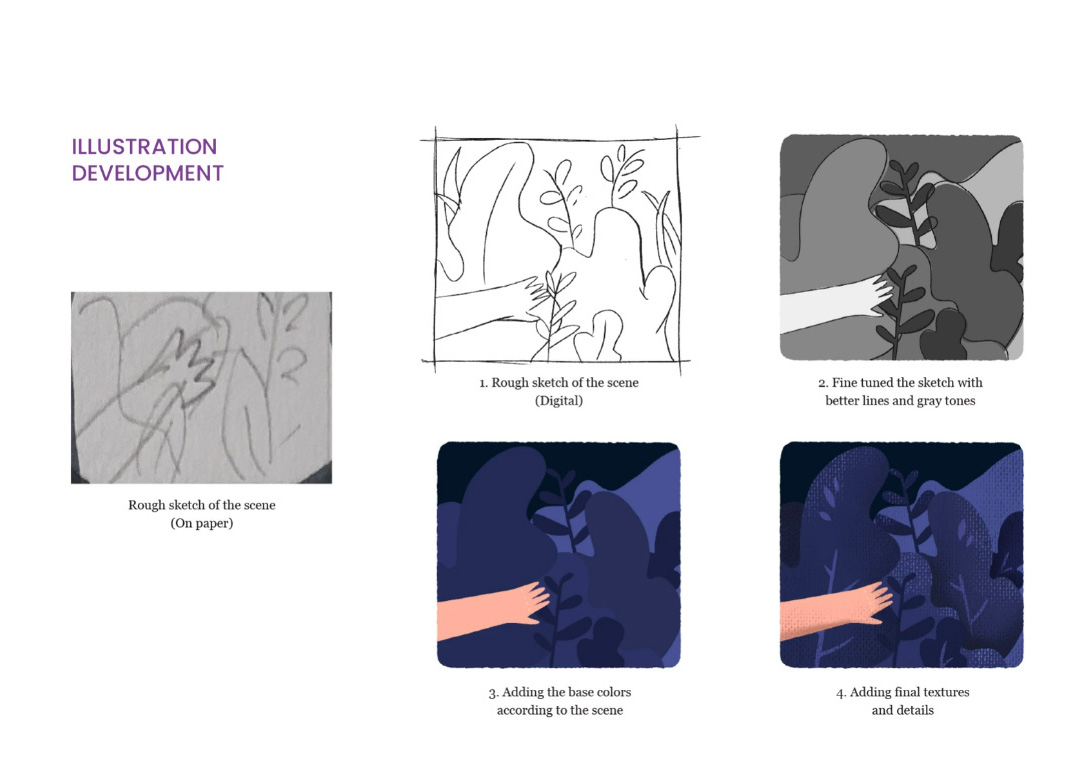 ILLUSTRATION DEVELOPMENT

Rough sketch of the scene
(On paper)

1. Rough sketch of the scene
(Digital)

2. Fine tuned the sketch with better lines and gray tones

3. Adding the base colors according to the scene

4. Adding final textures and details