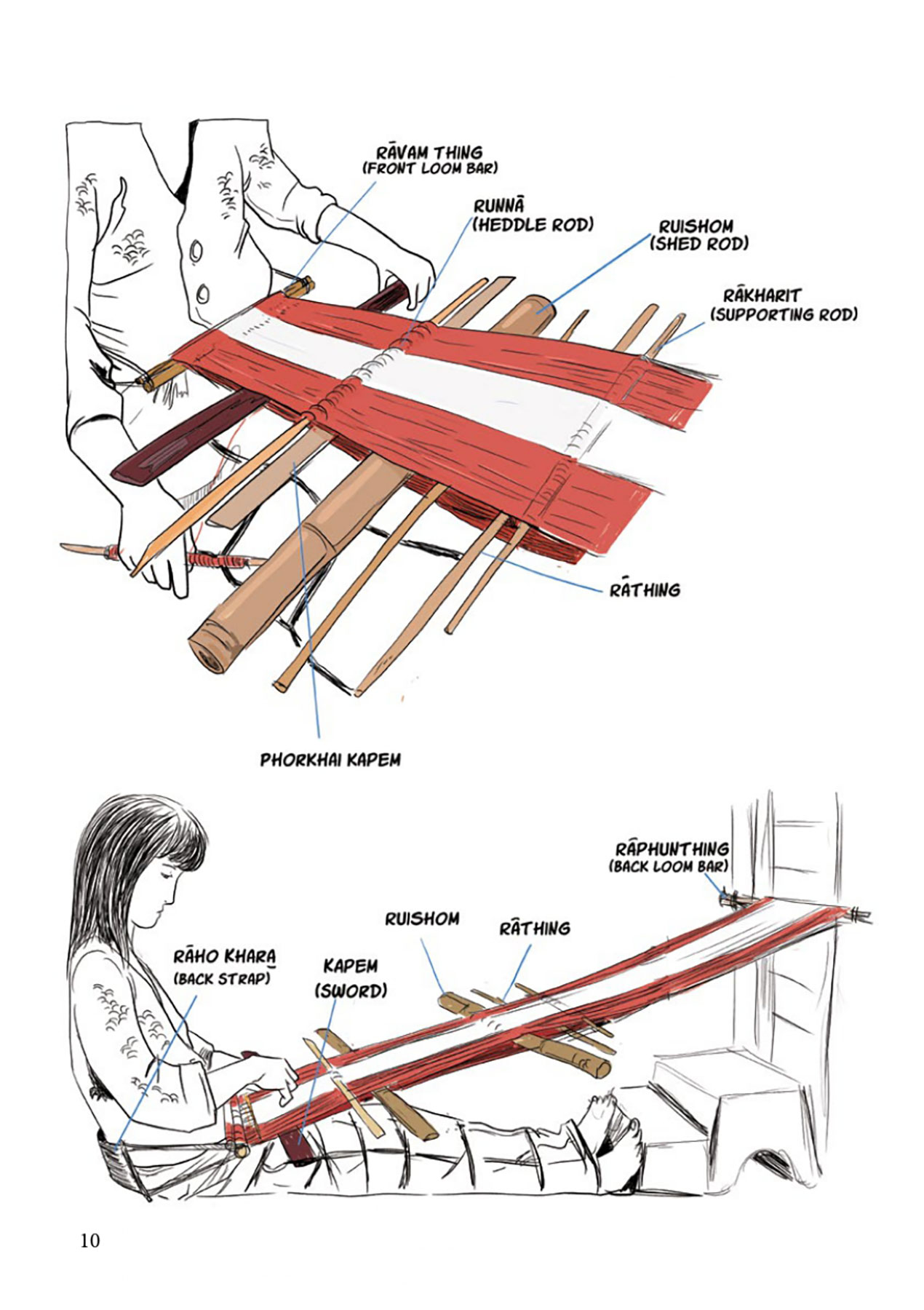 RĀVAM THING
(FRONT LOOM BAR)

RUNNĀ
(HEDDLE ROD)

RUISHOM
(SHED ROD)

RĀKHARIT
(SUPPORTING ROD)

RĀTHING

PHORKHAI KAPEM

RĀPHUNTHING
(BACK LOOM BAR)

RUISHOM

RĀTHING

RĀHO KHARA
(BACK STRAP)

KAPEM
(SWORD)

10