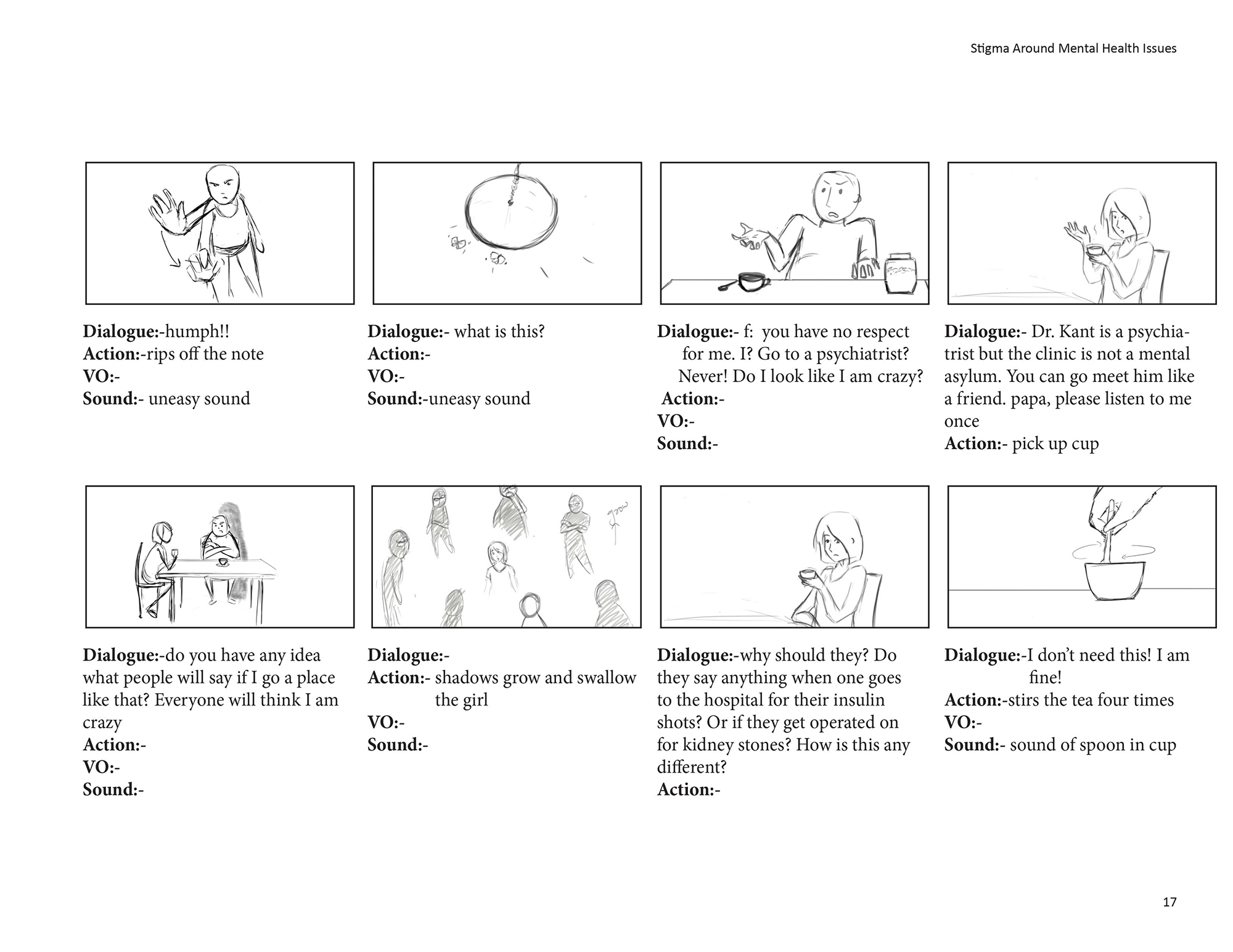 Stigma Around Mental Health Issues

Dialogue:-humph!!
Action:-rips off the note
VO:-
Sound:- uneasy sound

Dialogue:- what is this?
Action:-
VO:-
Sound:-uneasy sound

Dialogue:- f: you have no respect for me. I? Go to a psychiatrist? Never! Do I look like I am crazy?
Action:-
VO:-
Sound:-

Dialogue:- Dr. Kant is a psychiatrist but the clinic is not a mental asylum. You can go meet him like a friend. papa, please listen to me once
Action:- pick up cup

grow

Dialogue:-do you have any idea what people will say if I go a place like that? Everyone will think I am crazy
Action:-
VO:-
Sound:-

Dialogue:-
Action:- shadows grow and swallow the girl
VO:-
Sound:-

Dialogue:-why should they? Do they say anything when one goes to the hospital for their insulin shots? Or if they get operated on for kidney stones? How is this any different?
Action:-

Dialogue:-I don't need this! I am fine!
Action:-stirs the tea four times
VO:-
Sound:- sound of spoon in cup

17