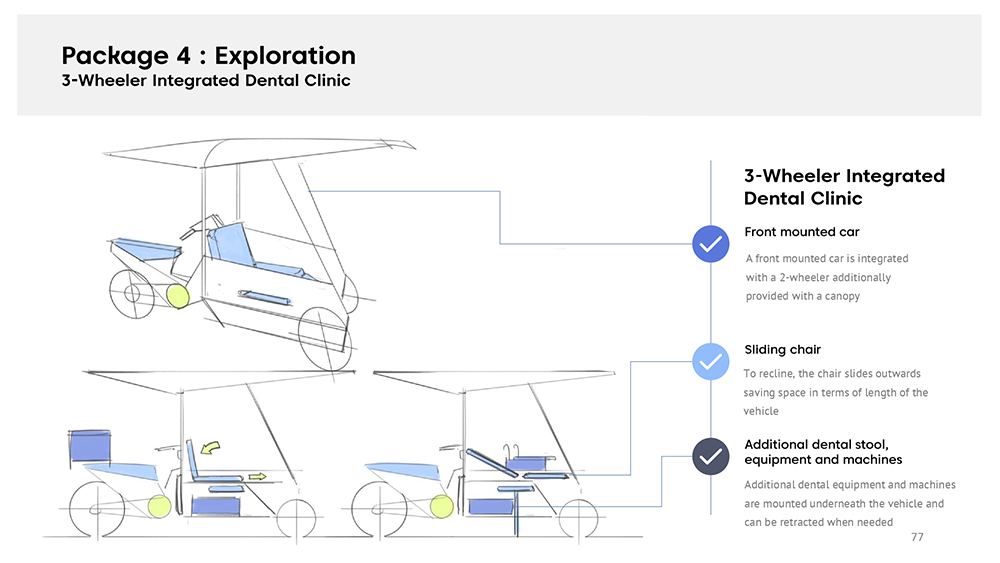 Package 4 : Exploration
3-Wheeler Integrated Dental Clinic

3-Wheeler Integrated Dental Clinic

Front mounted car

A front mounted car is integrated with a 2-wheeler additionally provided with a canopy

Sliding chair

To recline, the chair slides outwards saving space in terms of length of the vehicle

Additional dental stool, equipment and machines

Additional dental equipment and machines are mounted underneath the vehicle and can be retracted when needed

77