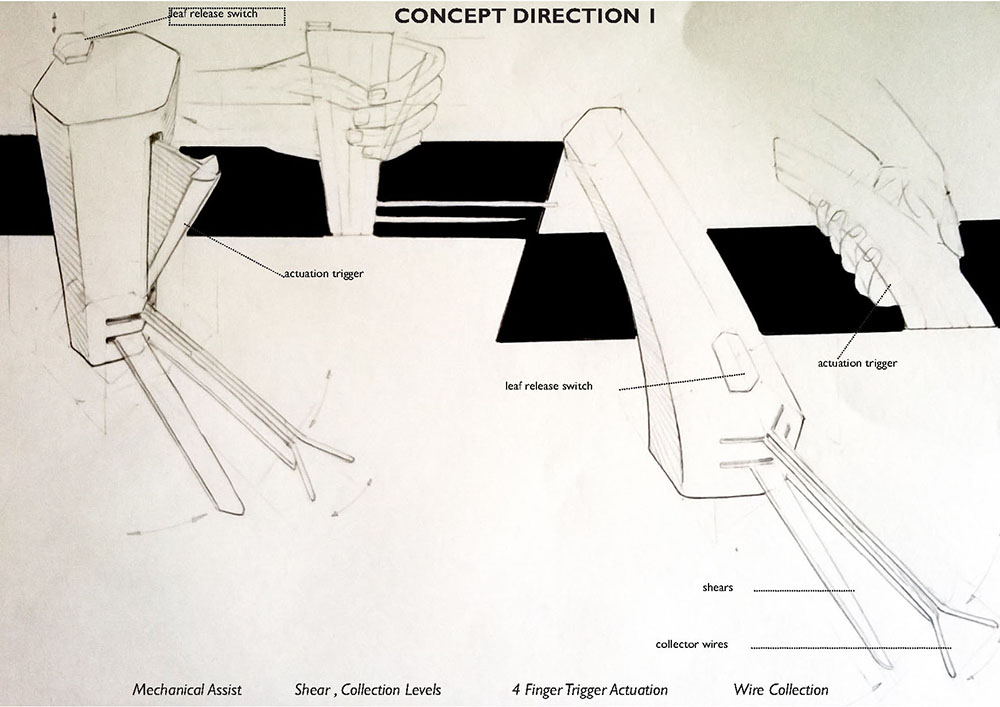 CONCEPT DIRECTION 1

leaf release switch

actuation trigger

leaf release switch

actuation trigger

shears

collector wires

Mechanical Assist

Shear , Collection Levels

4 Finger Trigger Actuation

Wire Collection