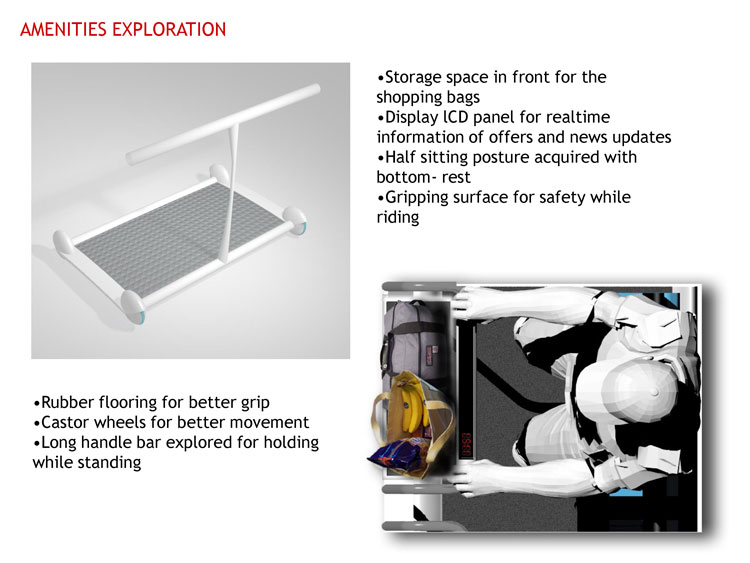 AMENITIES EXPLORATION

•Storage space in front for the shopping bags
•Display lCD panel for realtime information of offers and news updates
•Half sitting posture acquired with bottom- rest
•Gripping surface for safety while riding

•Rubber flooring for better grip
•Castor wheels for better movement
•Long handle bar explored for holding while standing