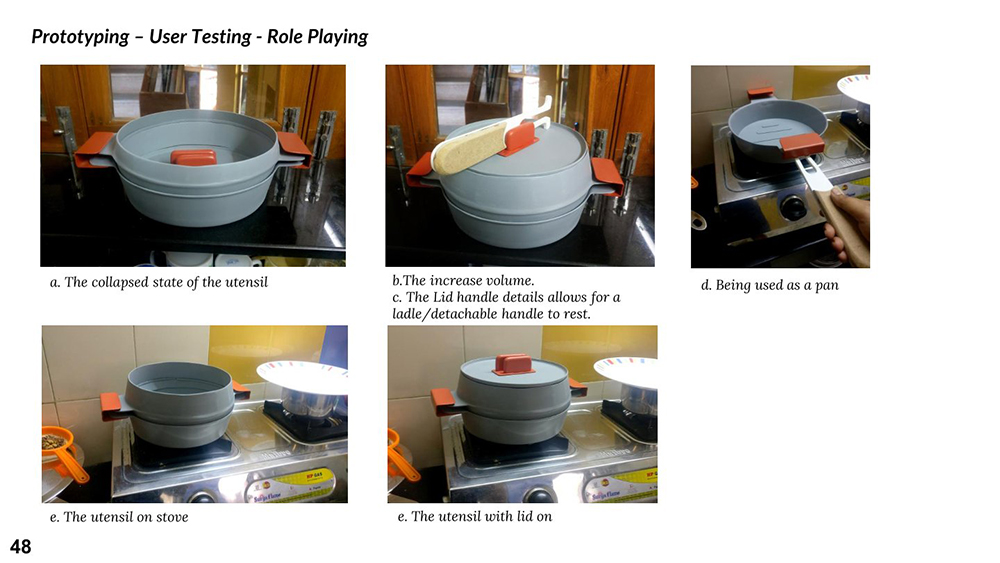 Prototyping – User Testing - Role Playing

a. The collapsed state of the utensil

b.The increase volume.
c. The Lid handle details allows for a ladle/detachable handle to rest.

d. Being used as a pan

e. The utensil on stove

e. The utensil with lid on

48