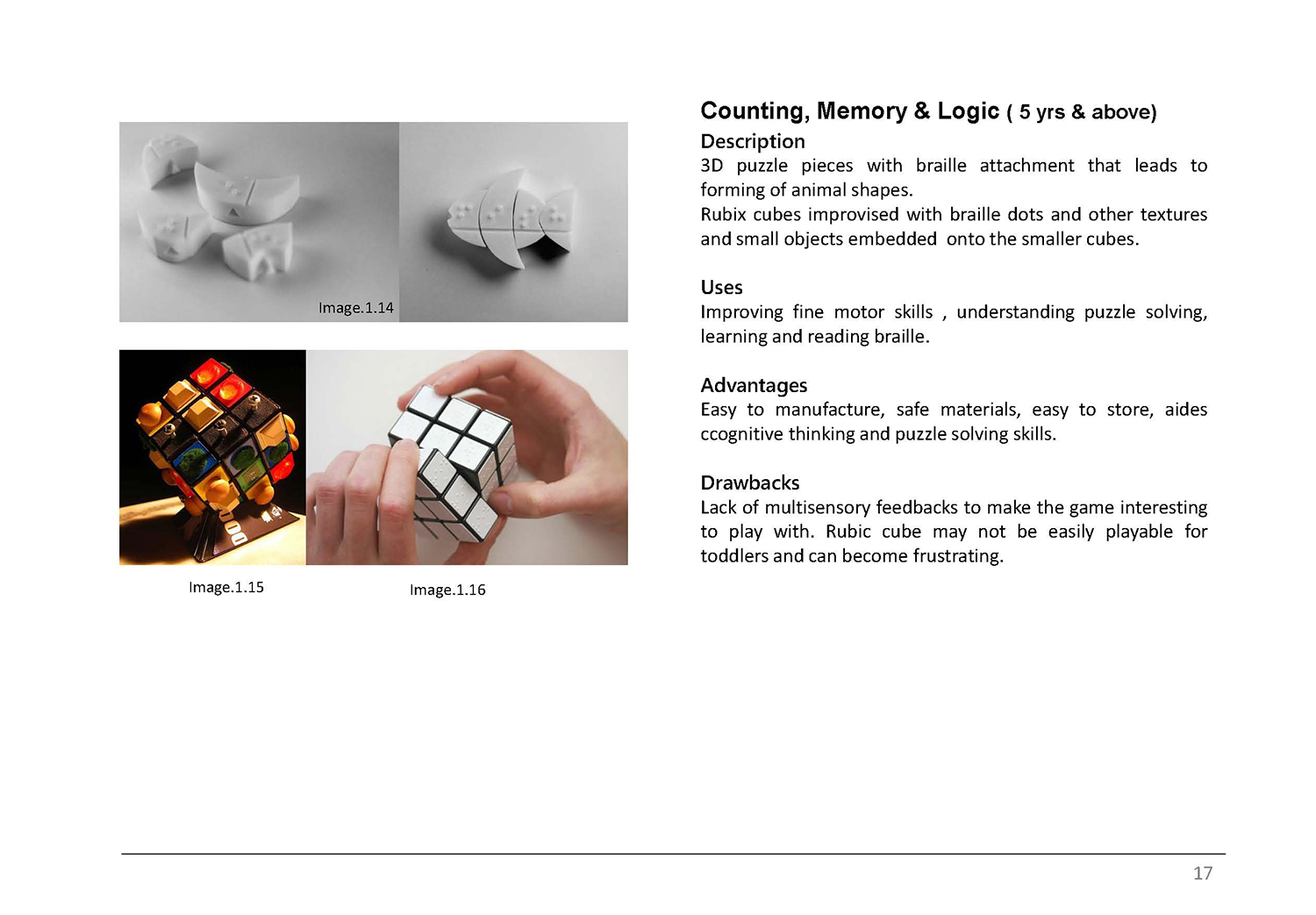 Image.1.14

Image.1.15

Image.1.16

Counting, Memory & Logic ( 5 yrs & above)

Description
3D puzzle pieces with braille attachment that leads to forming of animal shapes.
Rubix cubes improvised with braille dots and other textures and small objects embedded onto the smaller cubes.

Uses
Improving fine motor skills , understanding puzzle solving, learning and reading braille.

Advantages
Easy to manufacture, safe materials, easy to store, aides ccognitive thinking and puzzle solving skills.

Drawbacks
Lack of multisensory feedbacks to make the game interesting to play with. Rubic cube may not be easily playable for toddlers and can become frustrating.

17