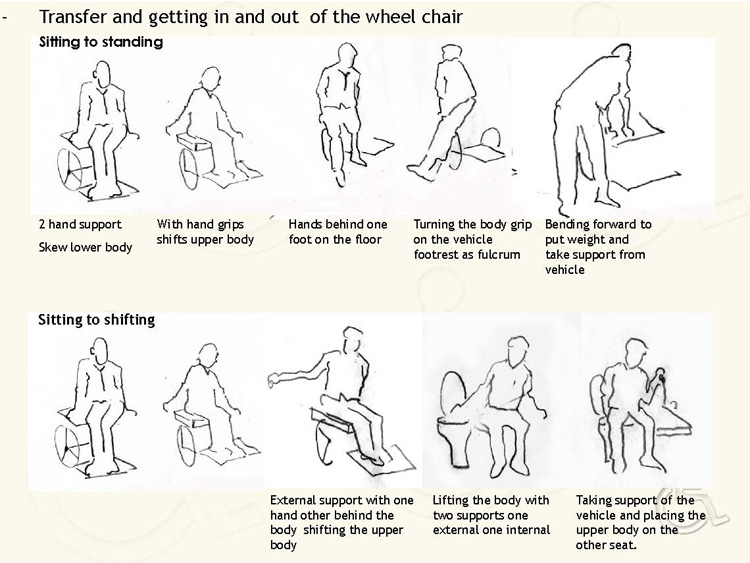 - Transfer and getting in and out of the wheel chair

Sitting to standing

2 hand support
Skew lower body

With hand grips shifts upper body

Hands behind one foot on the floor

Turning the body grip on the vehicle footrest as fulcrum

Bending forward to put weight and take support from vehicle

Sitting to shifting

External support with one hand other behind the body shifting the upper body

Lifting the body with two supports one external one internal

Taking support of the vehicle and placing the upper body on the other seat.